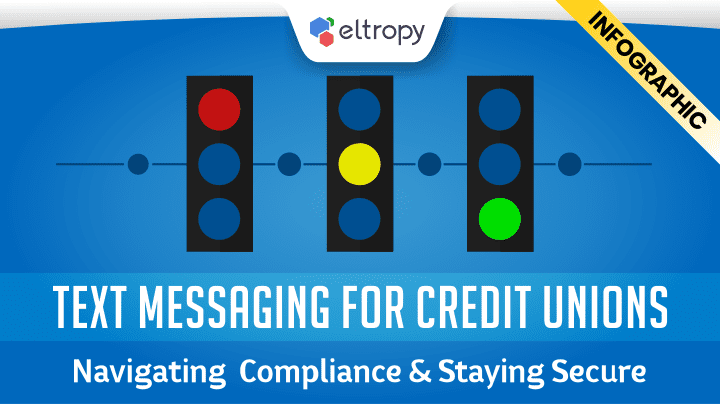 eltropy

INFOGRAPHIC

TEXT MESSAGING FOR CREDIT UNIONS

Navigating Compliance & Staying Secure